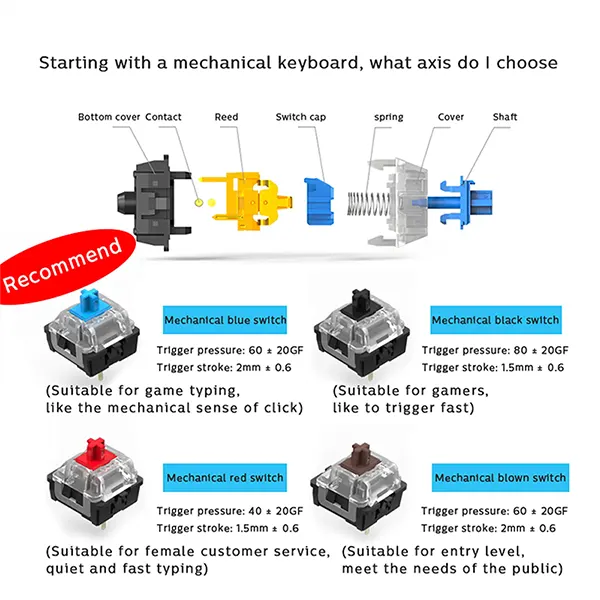 Starting with a mechanical keyboard, what axis do I choose

Bottom cover Contact Reed Switch cap spring Cover Shaft

Recommend

Mechanical blue switch
Trigger pressure: 60 ± 20GF
Trigger stroke: 2mm ± 0.6
(Suitable for game typing, like the mechanical sense of click)

Mechanical black switch
Trigger pressure: 80 ± 20GF
Trigger stroke: 1.5mm ± 0.6
(Suitable for gamers, like to trigger fast)

Mechanical red switch
Trigger pressure: 40 ± 20GF
Trigger stroke: 1.5mm ± 0.6
(Suitable for female customer service, quiet and fast typing)

Mechanical blown switch
Trigger pressure: 60 ± 20GF
Trigger stroke: 2mm ± 0.6
(Suitable for entry level, meet the needs of the public)